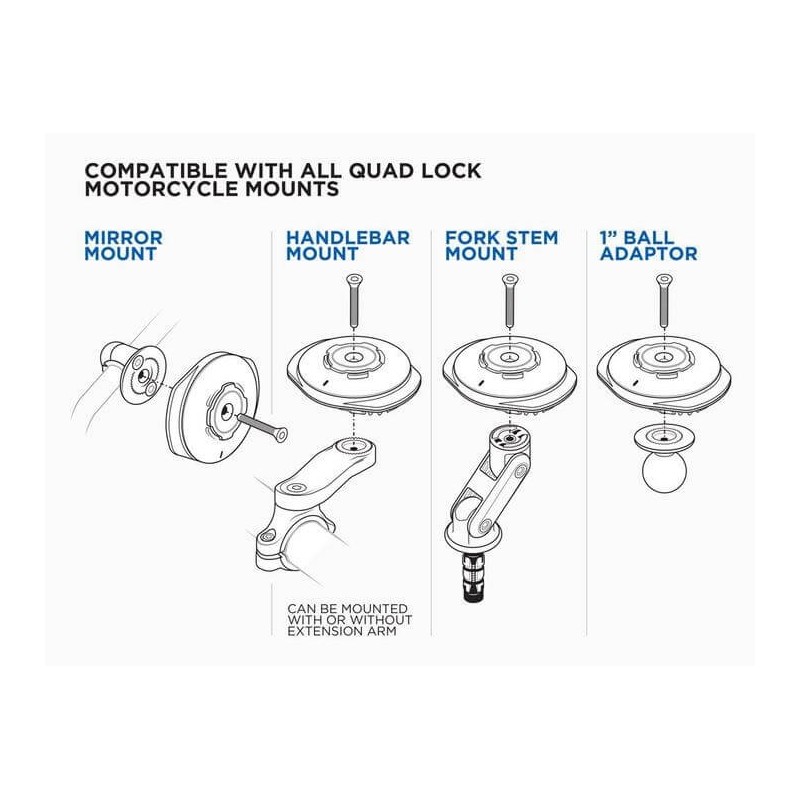 COMPATIBLE WITH ALL QUAD LOCK MOTORCYCLE MOUNTS

MIRROR MOUNT

HANDLEBAR MOUNT

CAN BE MOUNTED WITH OR WITHOUT EXTENSION ARM

FORK STEM MOUNT

1" BALL ADAPTOR